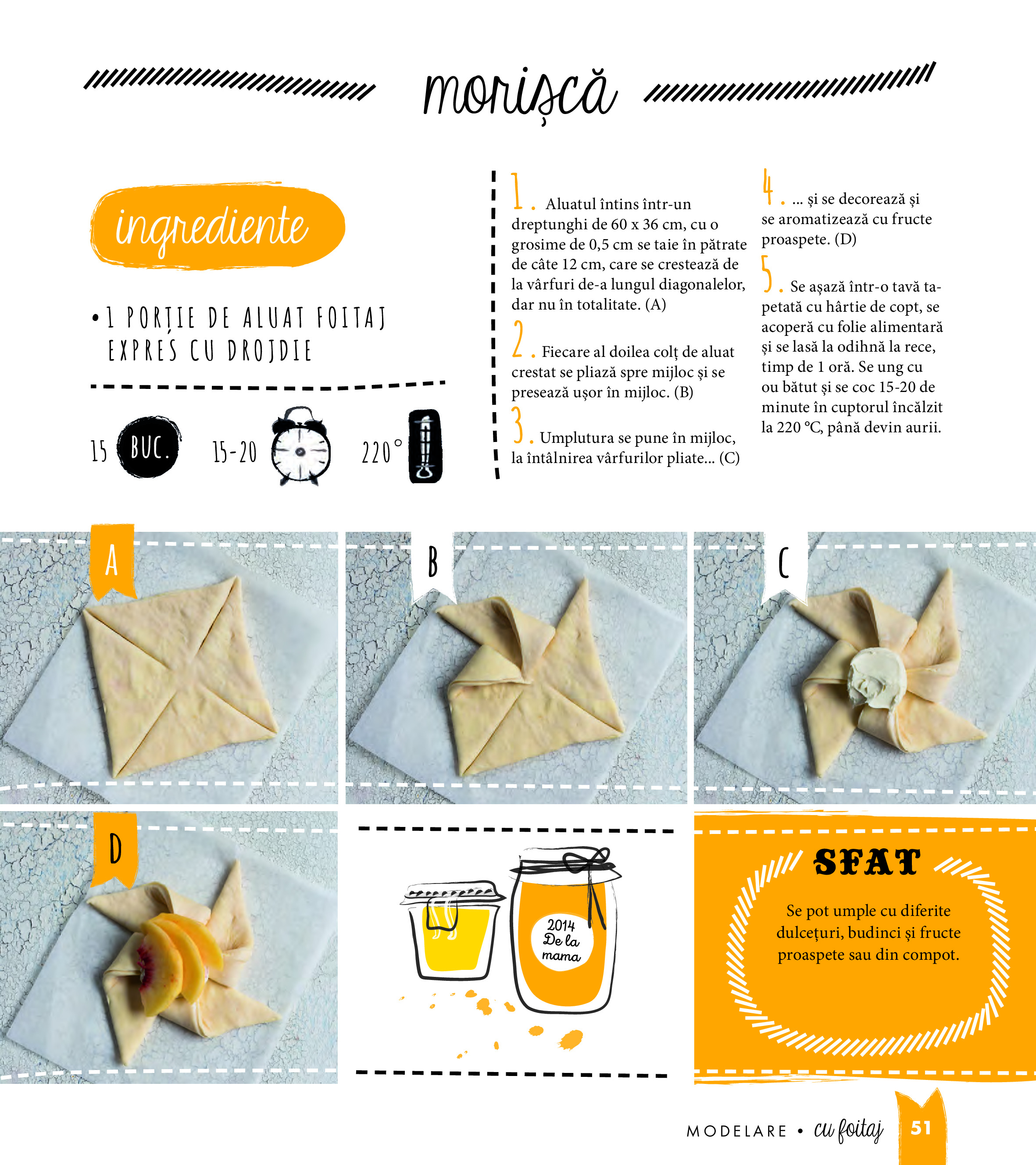 morișcă

ingrediente

• 1 PORȚIE DE ALUAT FOITAJ EXPRES CU DROJDIE

15 BUC.

15-20

220°

1. Aluatul întins într-un dreptunghi de 60 x 36 cm, cu o grosime de 0,5 cm se taie în pătrate de câte 12 cm, care se crestează de la vârfuri de-a lungul diagonalelor, dar nu în totalitate. (A)

2. Fiecare al doilea colț de aluat crestat se pliază spre mijloc și se presează ușor în mijloc. (B)

3. Umplutura se pune în mijloc, la întâlnirea vârfurilor pliate... (C)

4. ... și se decorează și se aromatizează cu fructe proaspete. (D)

5. Se așază într-o tavă tapetată cu hârtie de copt, se acoperă cu folie alimentară și se lasă la odihnă la rece, timp de 1 oră. Se ung cu ou bătut și se coc 15-20 de minute în cuptorul încălzit la 220 °C, până devin aurii.

A

B

C

D

2014 De la mama

SFAT

Se pot umple cu diferite dulcețuri, budinci și fructe proaspete sau din compot.

MODELARE • cu foitaj 51