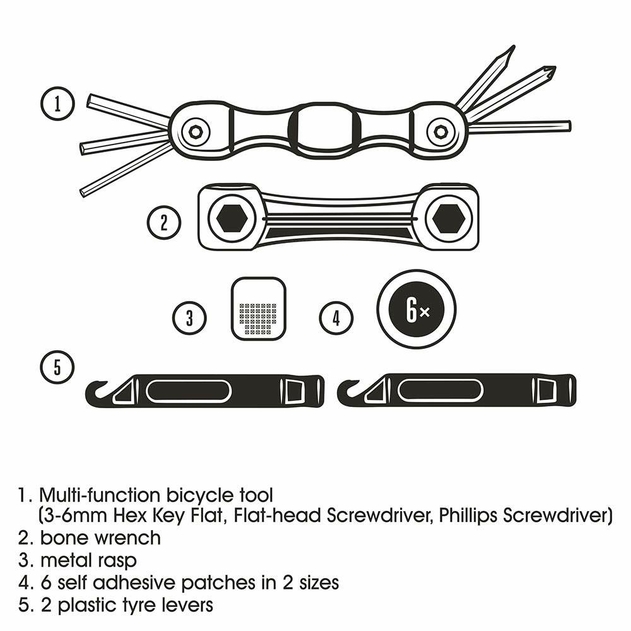 1

2

3

4

6×

5

1. Multi-function bicycle tool
(3-6mm Hex Key Flat, Flat-head Screwdriver, Phillips Screwdriver)
2. bone wrench
3. metal rasp
4. 6 self adhesive patches in 2 sizes
5. 2 plastic tyre levers