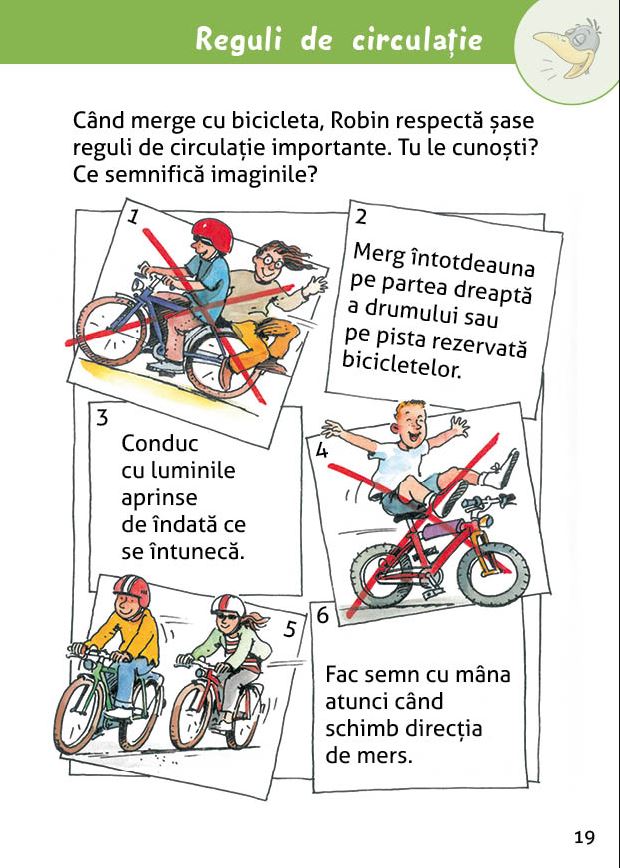 Reguli de circulație

Când merge cu bicicleta, Robin respectă șase reguli de circulație importante. Tu le cunoști? Ce semnifică imaginile?

1

2

Merg întotdeauna pe partea dreaptă a drumului sau pe pista rezervată bicicletelor.

3

Conduc cu luminile aprinse de îndată ce se întunecă.

4

5

6

Fac semn cu mâna atunci când schimb direcția de mers.

19