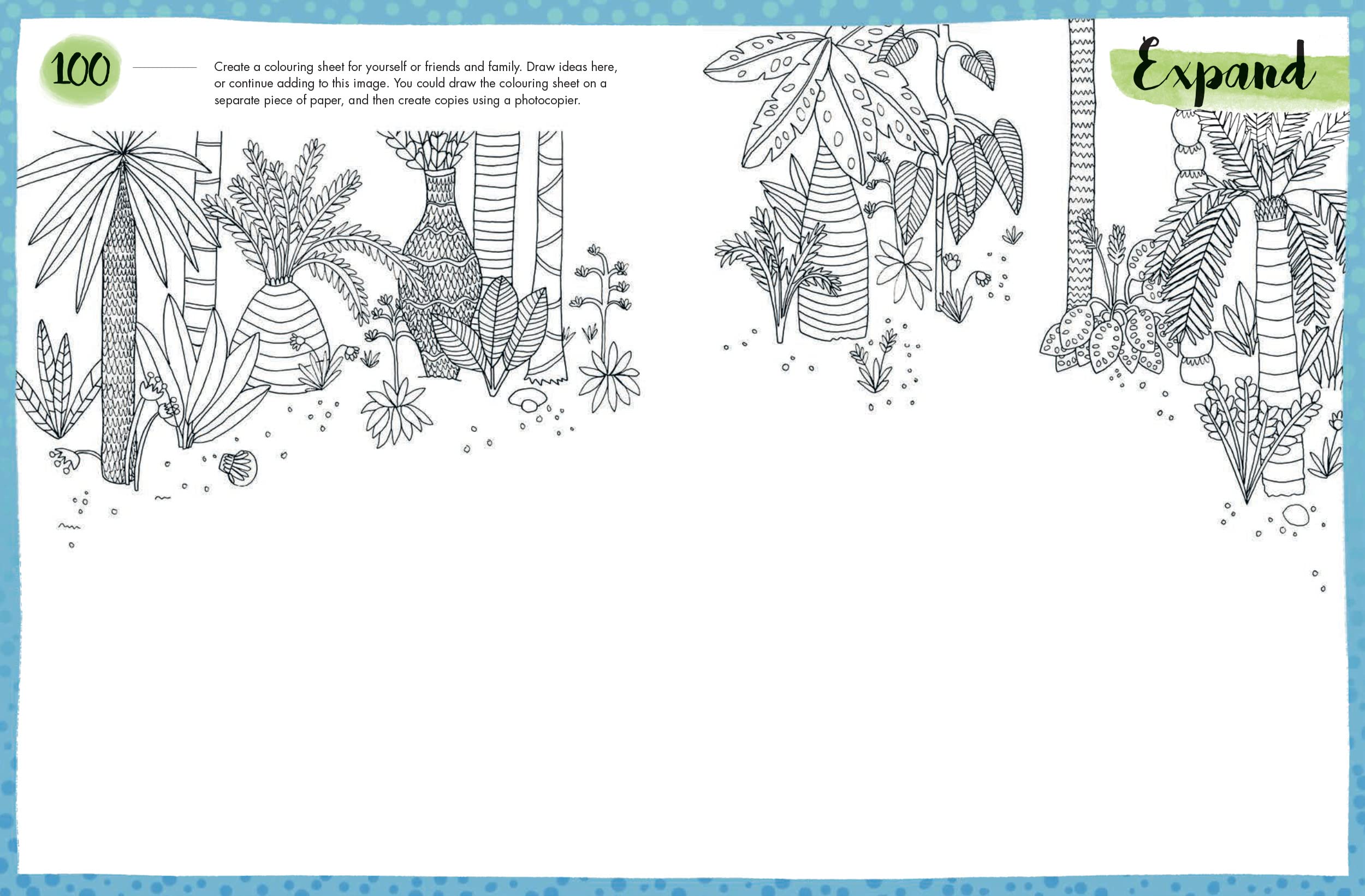 100

Create a colouring sheet for yourself or friends and family. Draw ideas here, or continue adding to this image. You could draw the colouring sheet on a separate piece of paper, and then create copies using a photocopier.

Expand