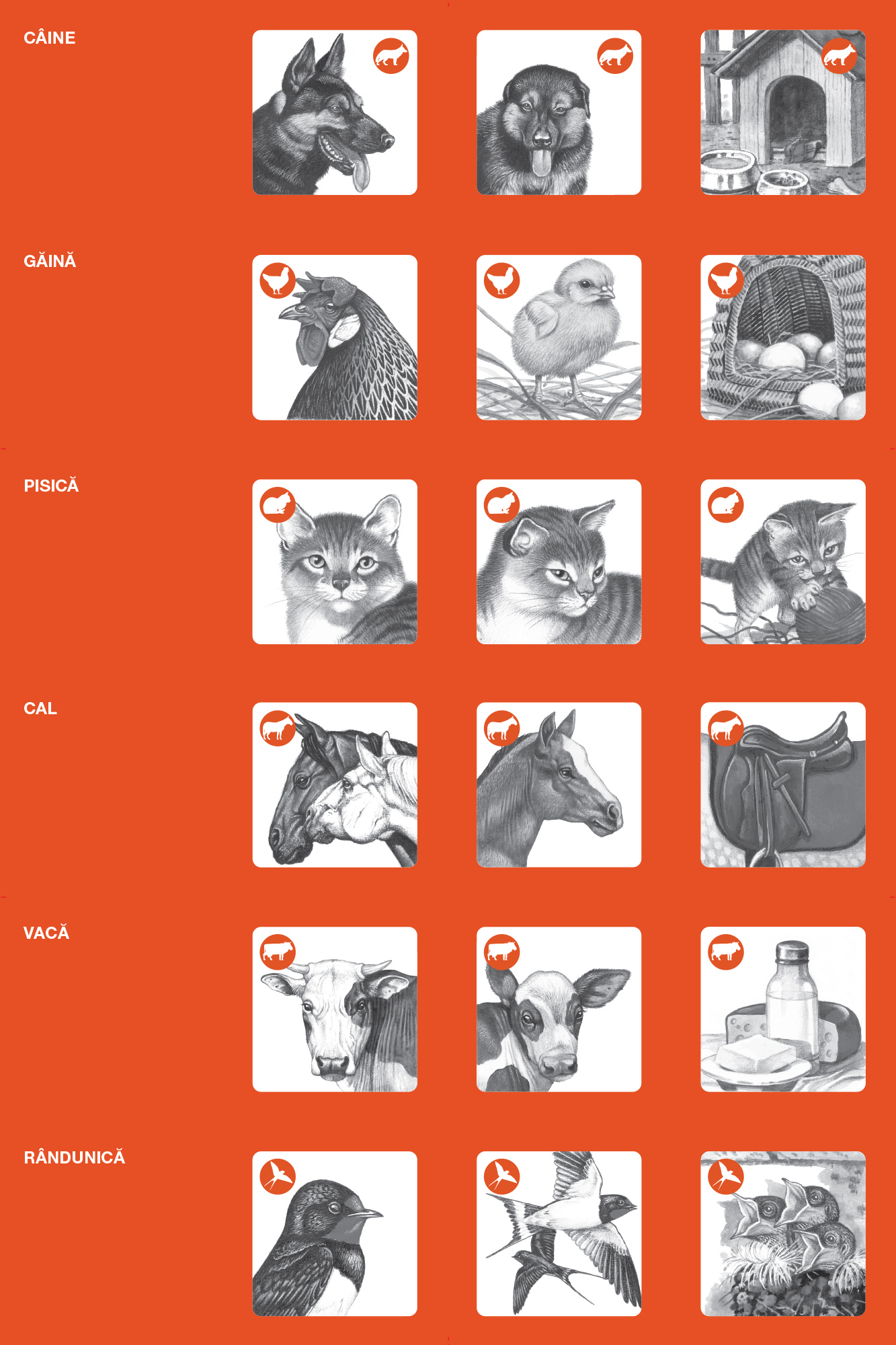 CÂINE

GĂINĂ

PISICĂ

CAL

VACĂ

RÂNDUNICĂ