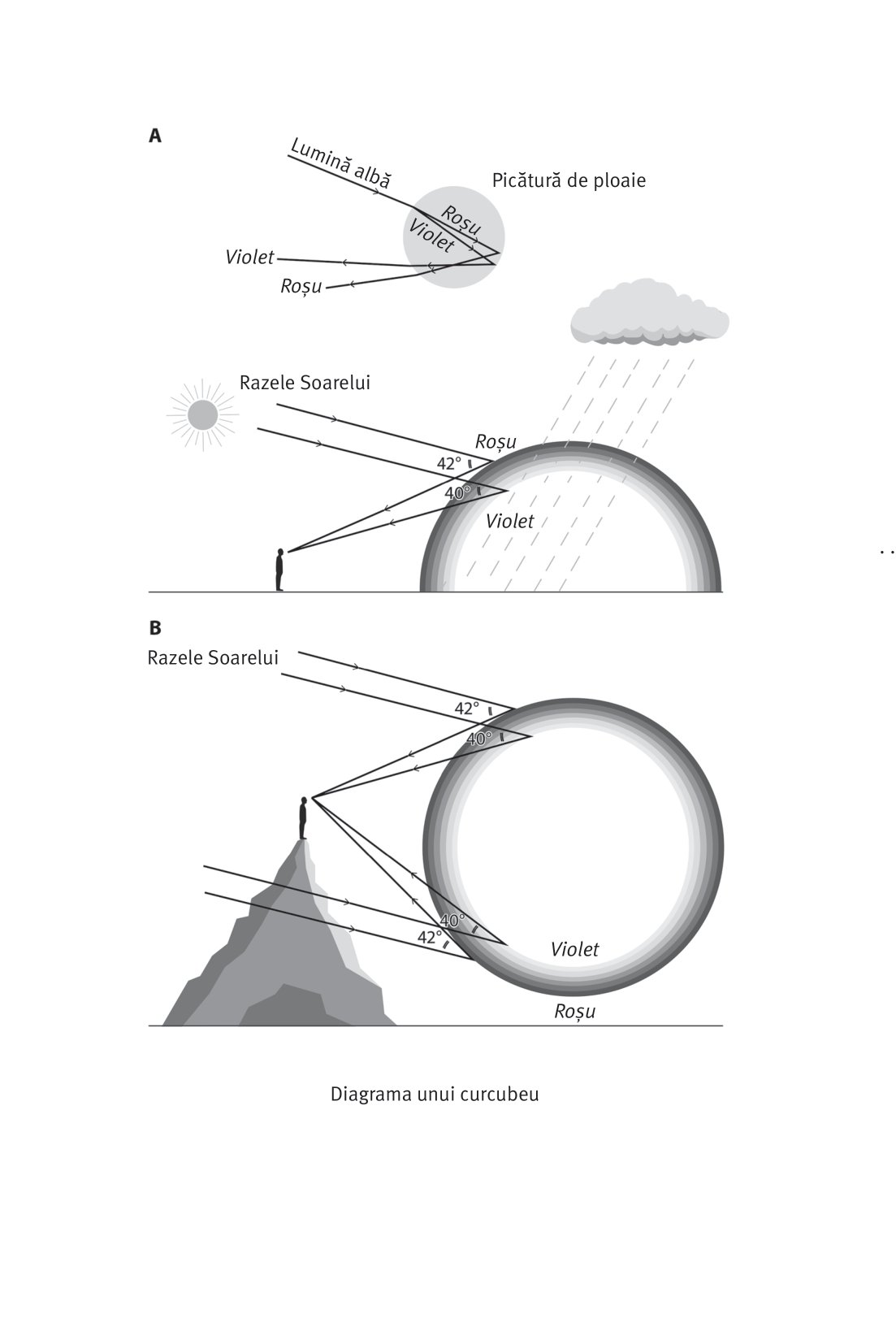 A

Lumină albă

Picătură de ploaie

Roșu

Violet

Violet

Roșu

Razele Soarelui

Roșu

42°

40°

Violet

B

Razele Soarelui

42°

40°

40°

42°

Violet

Roșu

Diagrama unui curcubeu