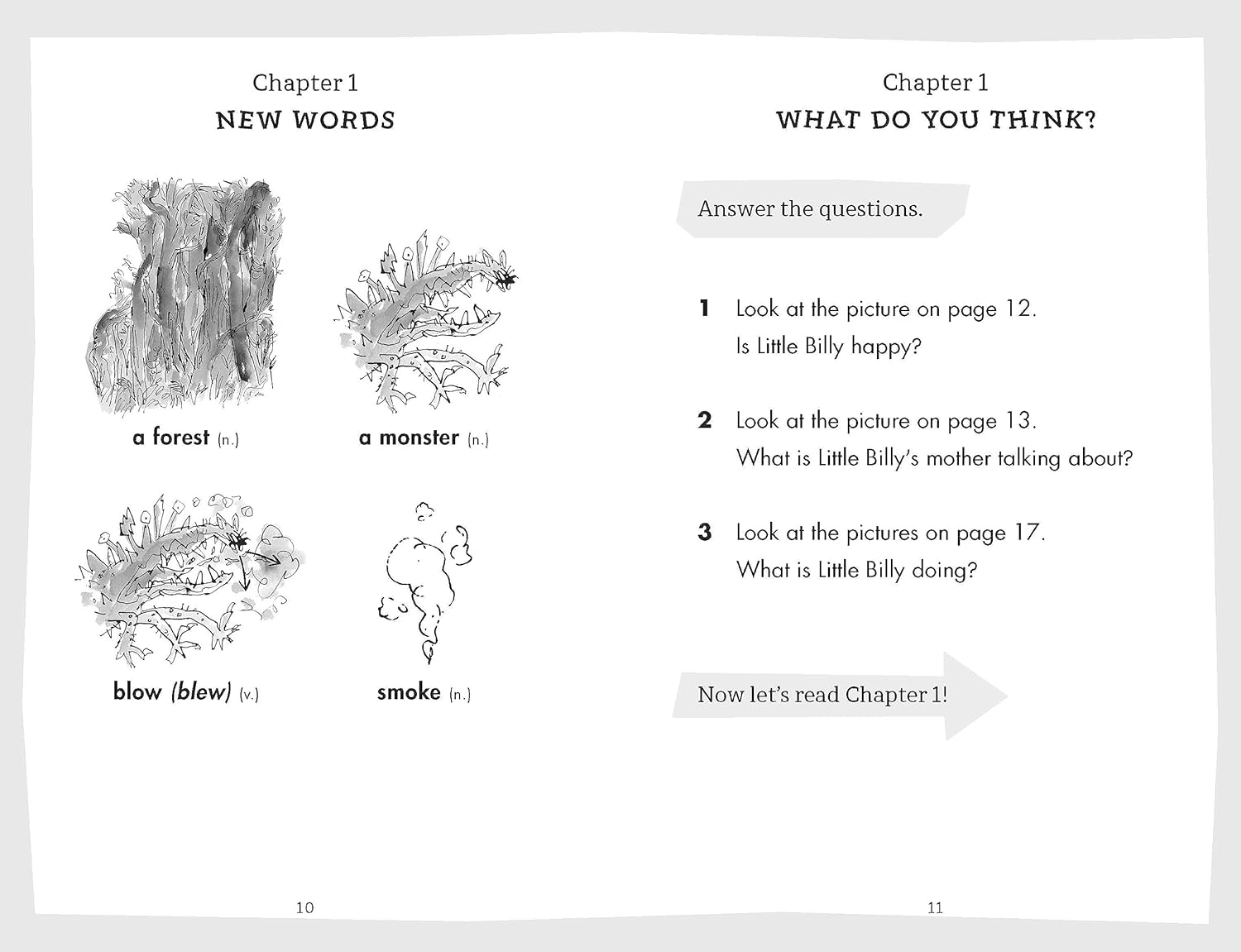 Chapter 1
NEW WORDS

a forest (n.)

a monster (n.)

blow (blew) (v.)

smoke (n.)

10

Chapter 1
WHAT DO YOU THINK?

Answer the questions.

1 Look at the picture on page 12.
Is Little Billy happy?

2 Look at the picture on page 13.
What is Little Billy's mother talking about?

3 Look at the pictures on page 17.
What is Little Billy doing?

Now let's read Chapter 1!

11