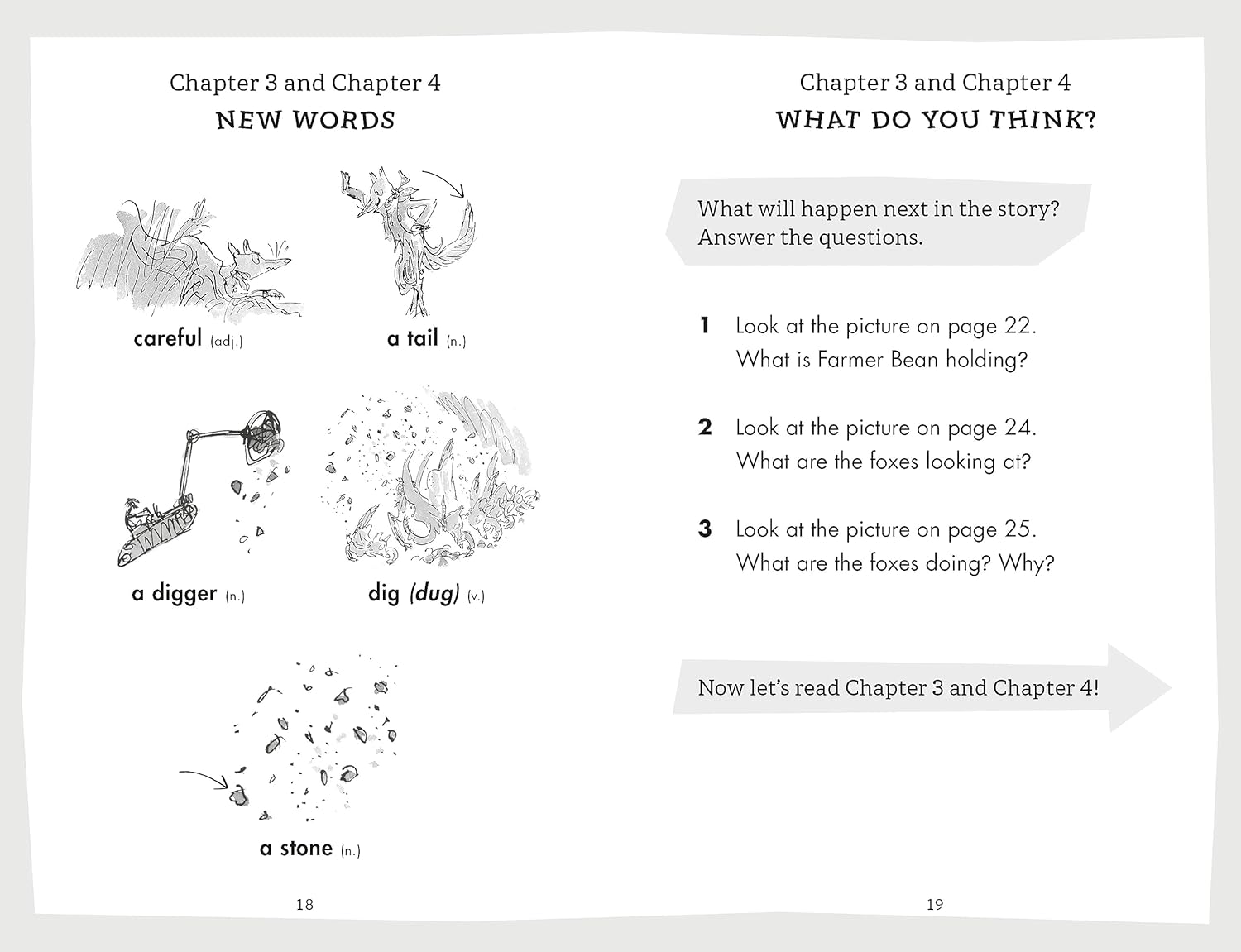 Chapter 3 and Chapter 4
NEW WORDS

careful (adj.)

a tail (n.)

a digger (n.)

dig (dug) (v.)

a stone (n.)

18

Chapter 3 and Chapter 4
WHAT DO YOU THINK?

What will happen next in the story? Answer the questions.

1 Look at the picture on page 22. What is Farmer Bean holding?

2 Look at the picture on page 24. What are the foxes looking at?

3 Look at the picture on page 25. What are the foxes doing? Why?

Now let's read Chapter 3 and Chapter 4!

19