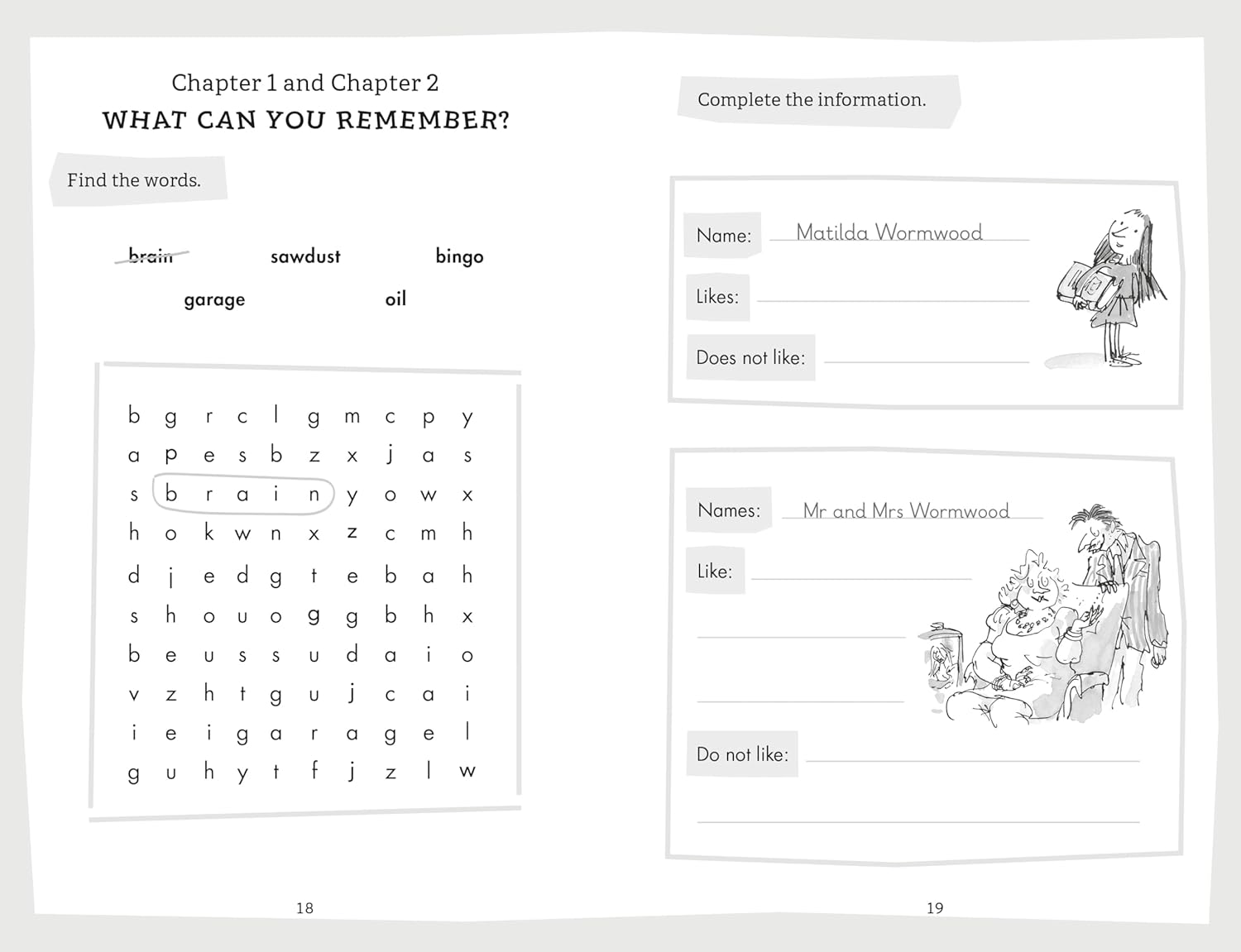 Chapter 1 and Chapter 2
WHAT CAN YOU REMEMBER?

Find the words.

brain sawdust bingo
garage oil

| b | g | r | c | l | g | m | c | p | y |
|---|---|---|---|---|---|---|---|---|---|
| a | p | e | s | b | z | x | j | a | s |
| s | b | r | a | i | n | y | o | w | x |
| h | o | k | w | n | x | z | c | m | h |
| d | j | e | d | g | t | e | b | a | h |
| s | h | o | u | o | g | g | b | h | x |
| b | e | u | s | s | u | d | a | i | o |
| v | z | h | t | g | u | j | c | a | i |
| i | e | i | g | a | r | a | g | e | l |
| g | u | h | y | t | f | j | z | l | w |

18

Complete the information.

Name: Matilda Wormwood
Likes:
Does not like:

Names: Mr and Mrs Wormwood
Like:
Do not like:

19