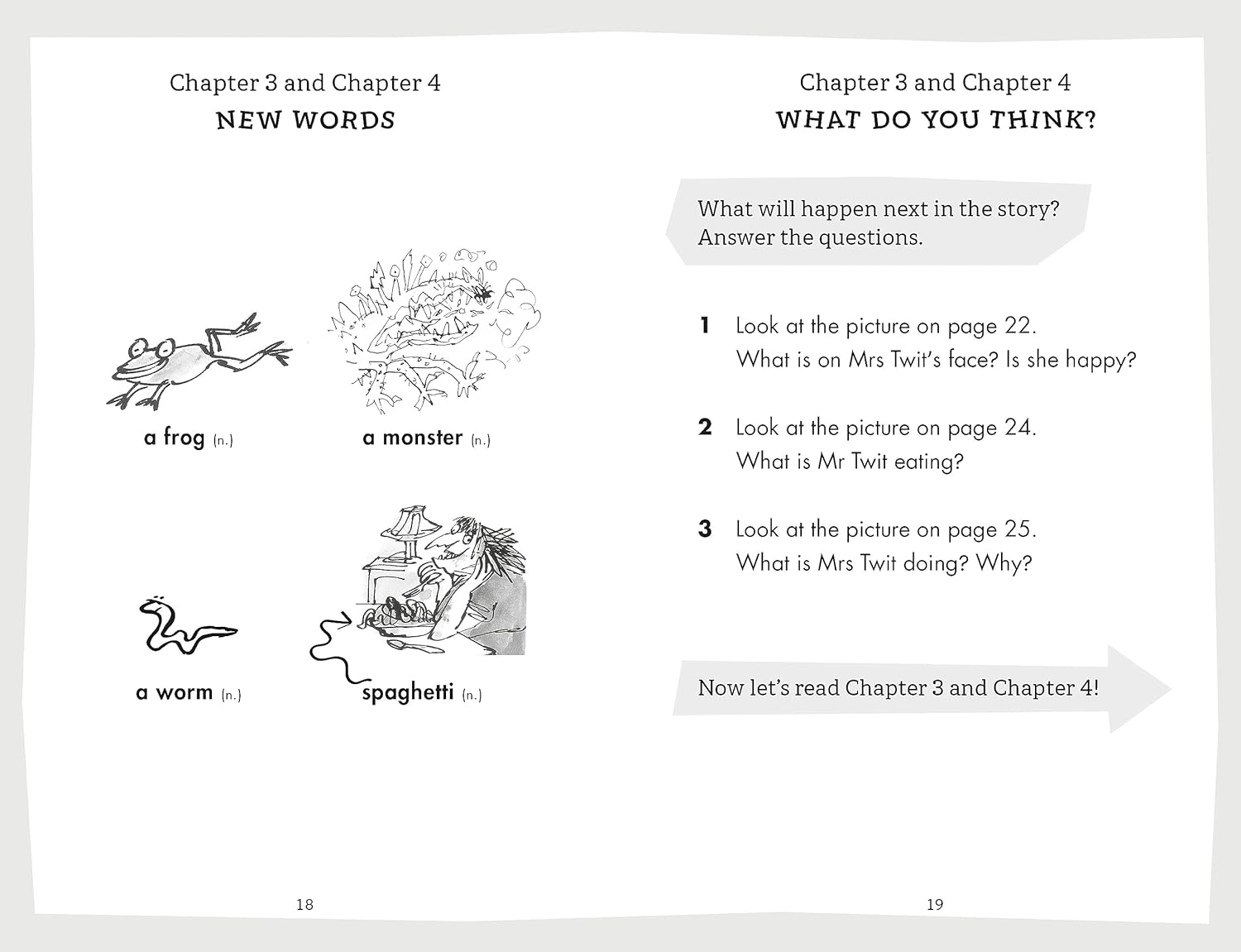 Chapter 3 and Chapter 4
NEW WORDS

a frog (n.)

a monster (n.)

a worm (n.)

spaghetti (n.)

18

Chapter 3 and Chapter 4
WHAT DO YOU THINK?

What will happen next in the story? Answer the questions.

1 Look at the picture on page 22. What is on Mrs Twit's face? Is she happy?

2 Look at the picture on page 24. What is Mr Twit eating?

3 Look at the picture on page 25. What is Mrs Twit doing? Why?

Now let's read Chapter 3 and Chapter 4!

19