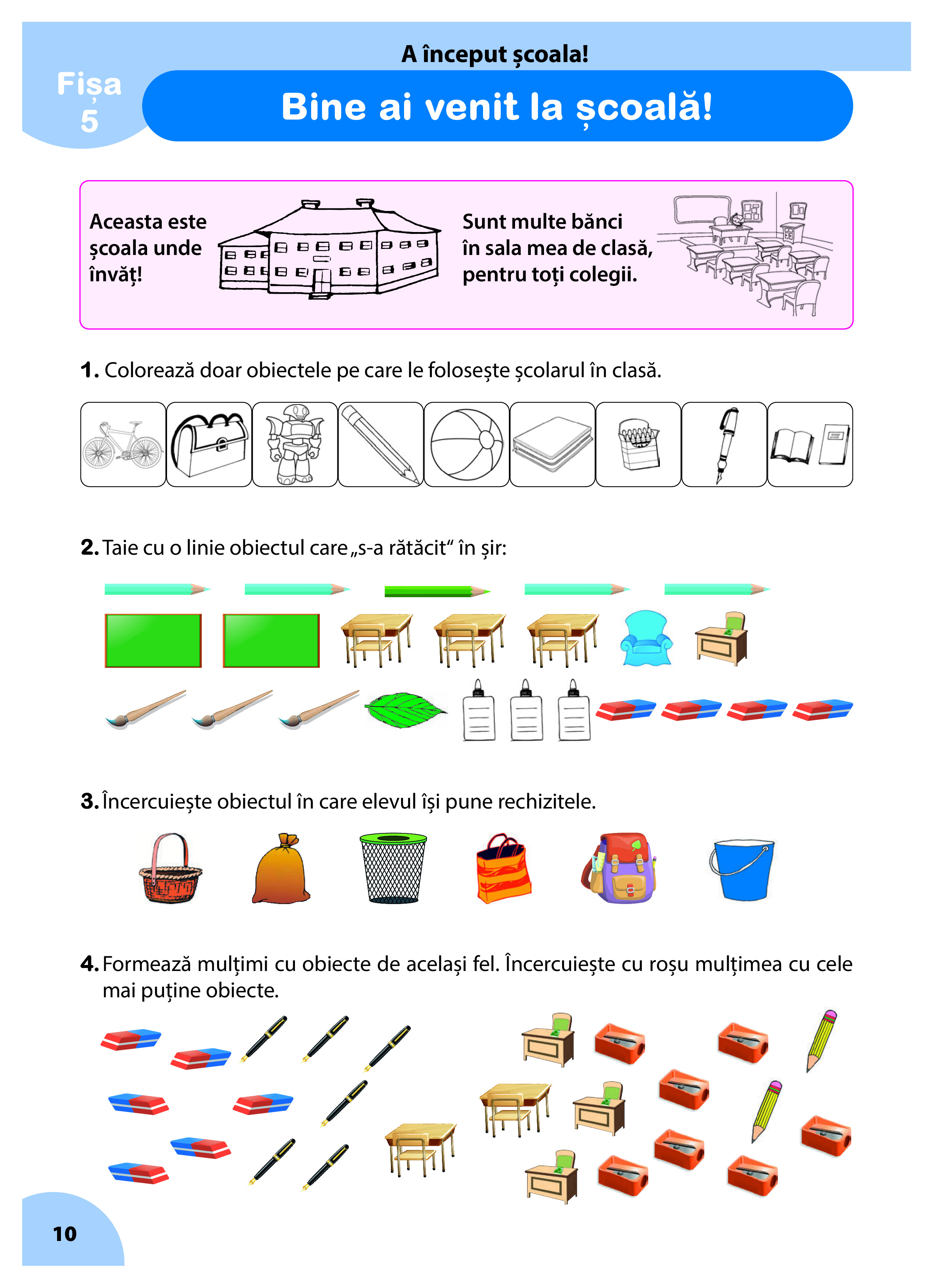 A început școala!

Fișa 5

Bine ai venit la școală!

Aceasta este școala unde învăț!

Sunt multe bănci în sala mea de clasă, pentru toți colegii.

1. Colorează doar obiectele pe care le folosește școlarul în clasă.

2. Taie cu o linie obiectul care „s-a rătăcit“ în șir:

3. Încercuiește obiectul în care elevul își pune rechizitele.

4. Formează mulțimi cu obiecte de același fel. Încercuiește cu roșu mulțimea cu cele mai puține obiecte.

10