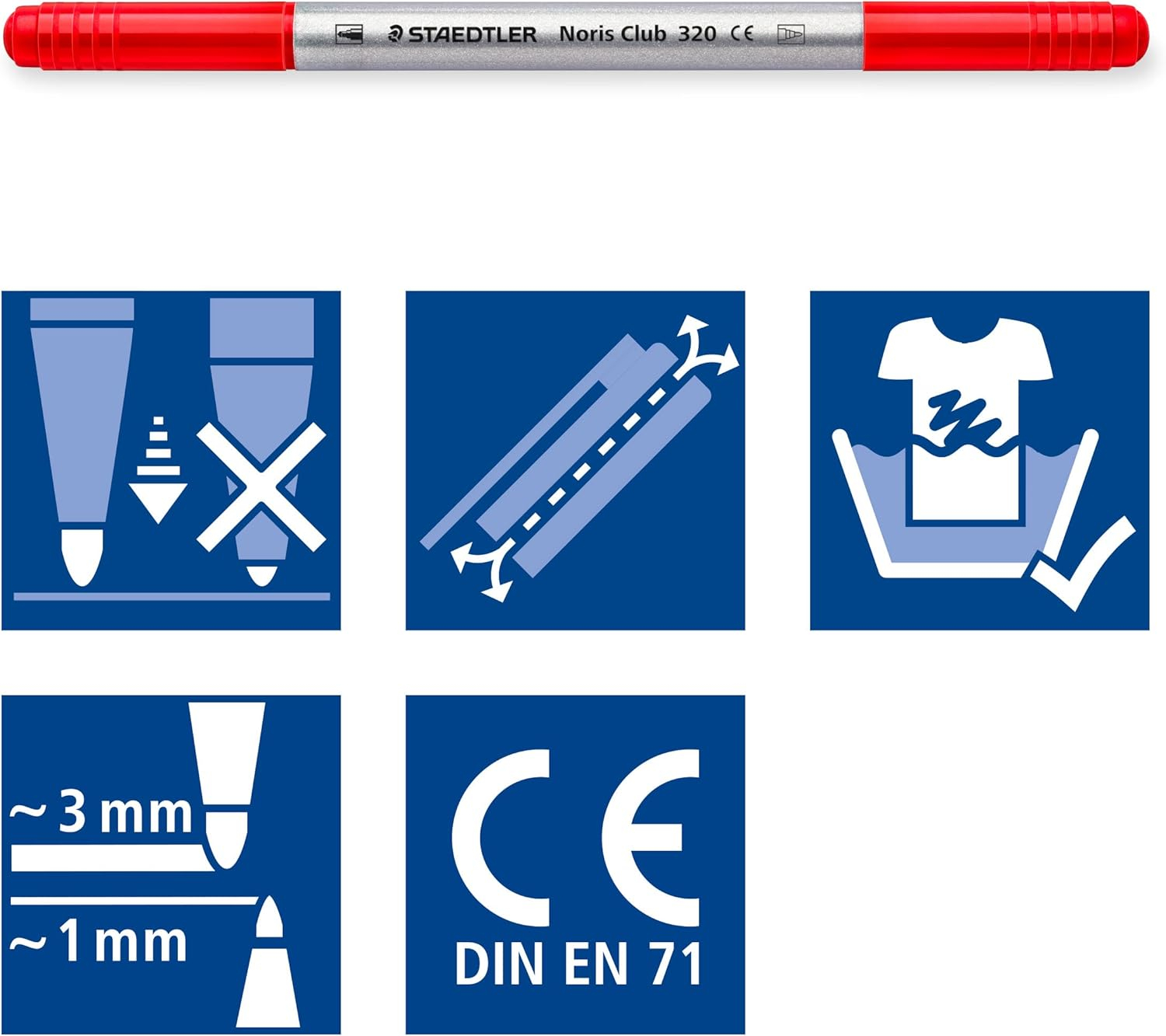 STAEDTLER Noris Club 320 CE

~3 mm
~1 mm

CE
DIN EN 71