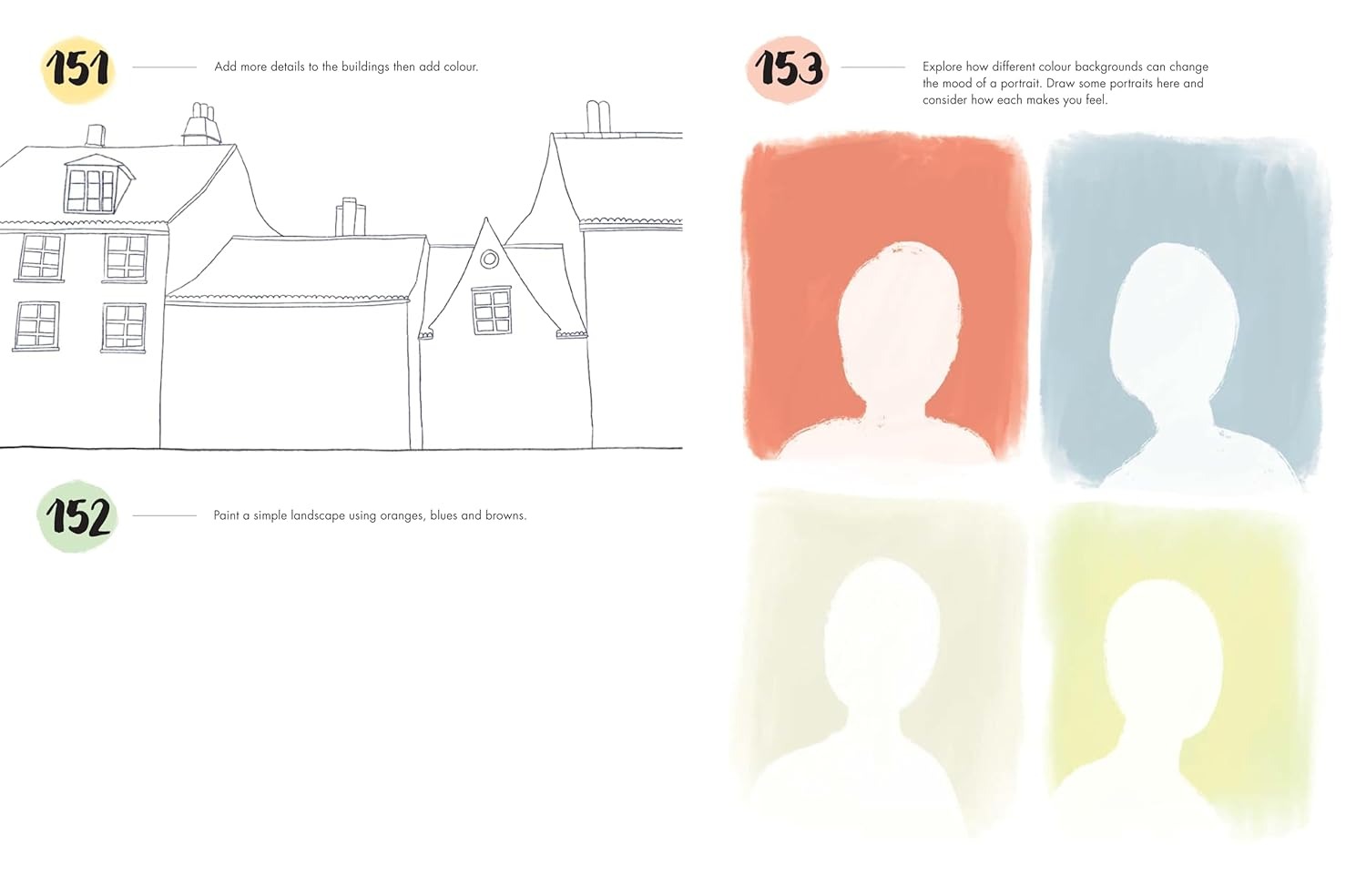 151

Add more details to the buildings then add colour.

152

Paint a simple landscape using oranges, blues and browns.

153

Explore how different colour backgrounds can change the mood of a portrait. Draw some portraits here and consider how each makes you feel.