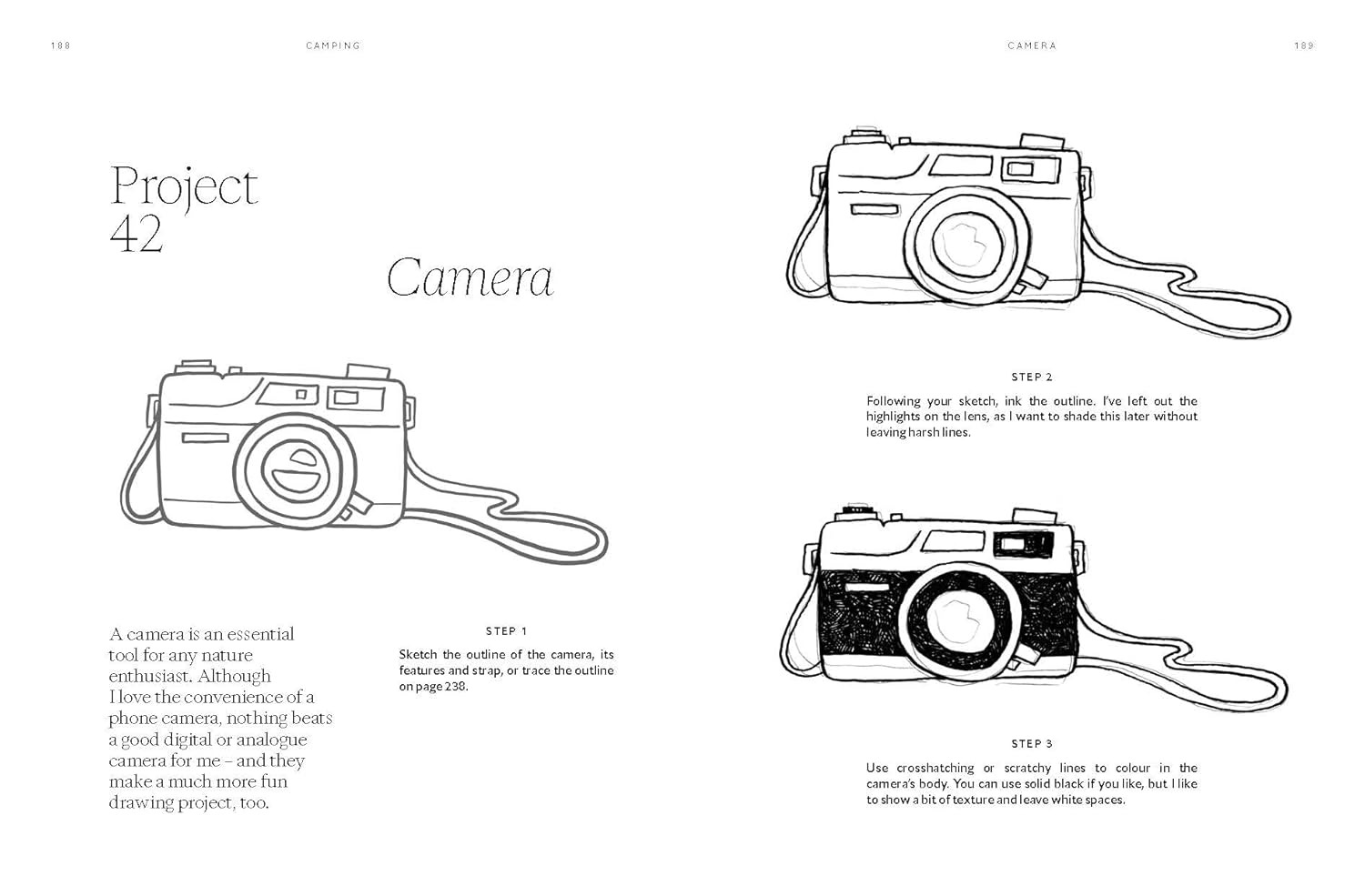 188

CAMPING

Project 42

Camera

A camera is an essential tool for any nature enthusiast. Although I love the convenience of a phone camera, nothing beats a good digital or analogue camera for me – and they make a much more fun drawing project, too.

STEP 1

Sketch the outline of the camera, its features and strap, or trace the outline on page 238.

CAMERA

189

STEP 2

Following your sketch, ink the outline. I've left out the highlights on the lens, as I want to shade this later without leaving harsh lines.

STEP 3

Use crosshatching or scratchy lines to colour in the camera's body. You can use solid black if you like, but I like to show a bit of texture and leave white spaces.