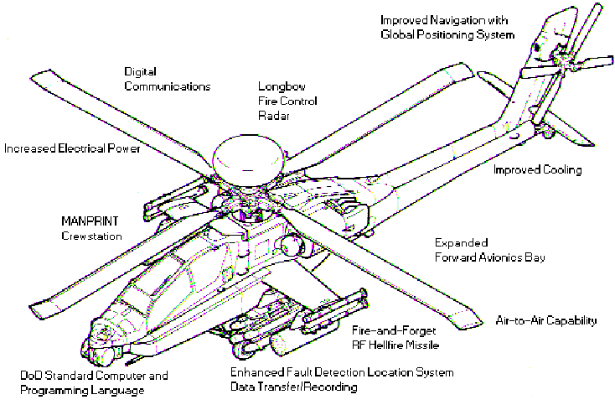 Improved Navigation with Global Positioning System

Digital Communications

Longbow Fire Control Radar

Increased Electrical Power

Improved Cooling

MANPRINT Crewstation

Expanded Forward Avionics Bay

Air-to-Air Capability

Fire-and-Forget RF Hellfire Missile

DoD Standard Computer and Programming Language

Enhanced Fault Detection Location System Data Transfer/Recording