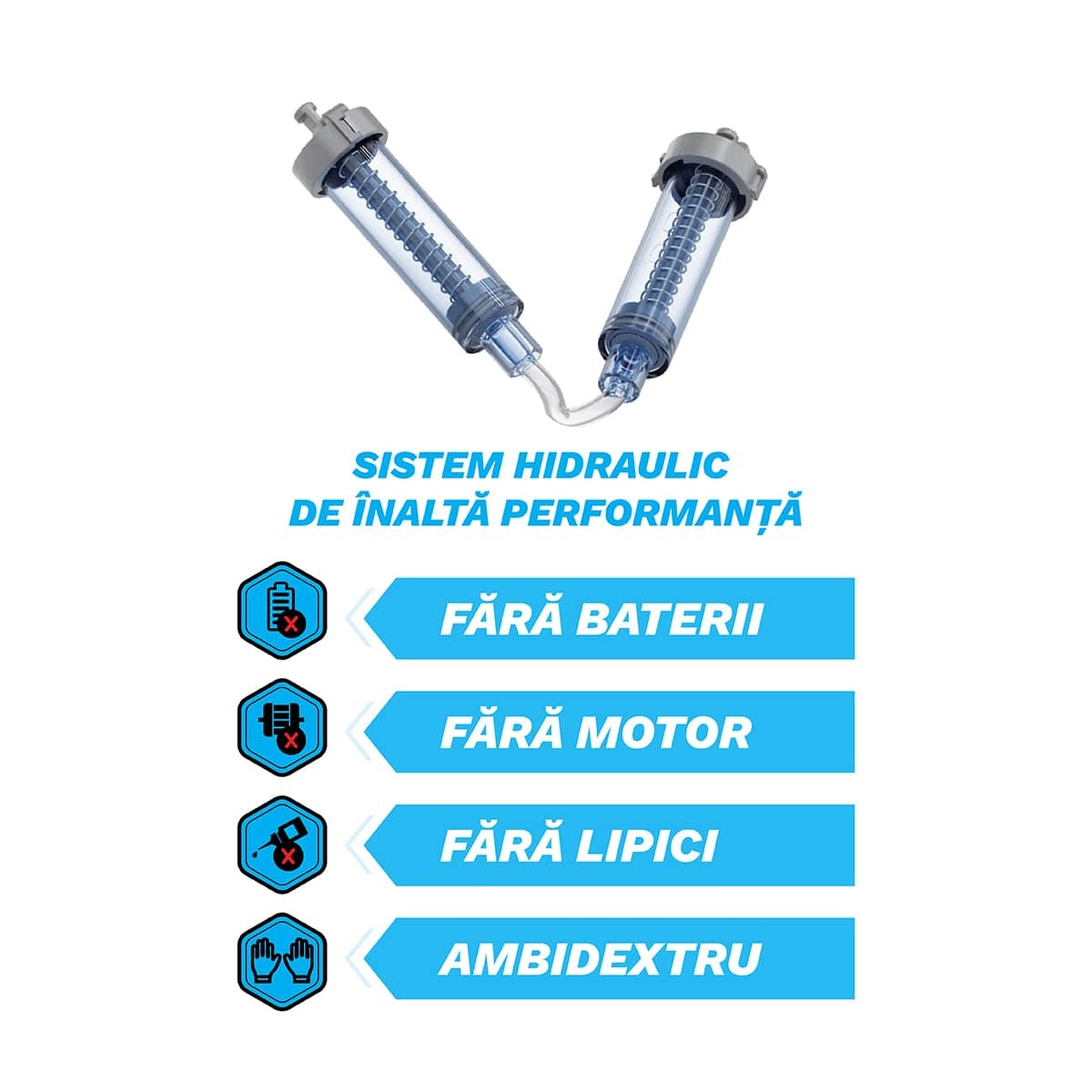 SISTEM HIDRAULIC
DE ÎNALTĂ PERFORMANȚĂ

FĂRĂ BATERII

FĂRĂ MOTOR

FĂRĂ LIPICI

AMBIDEXTRU