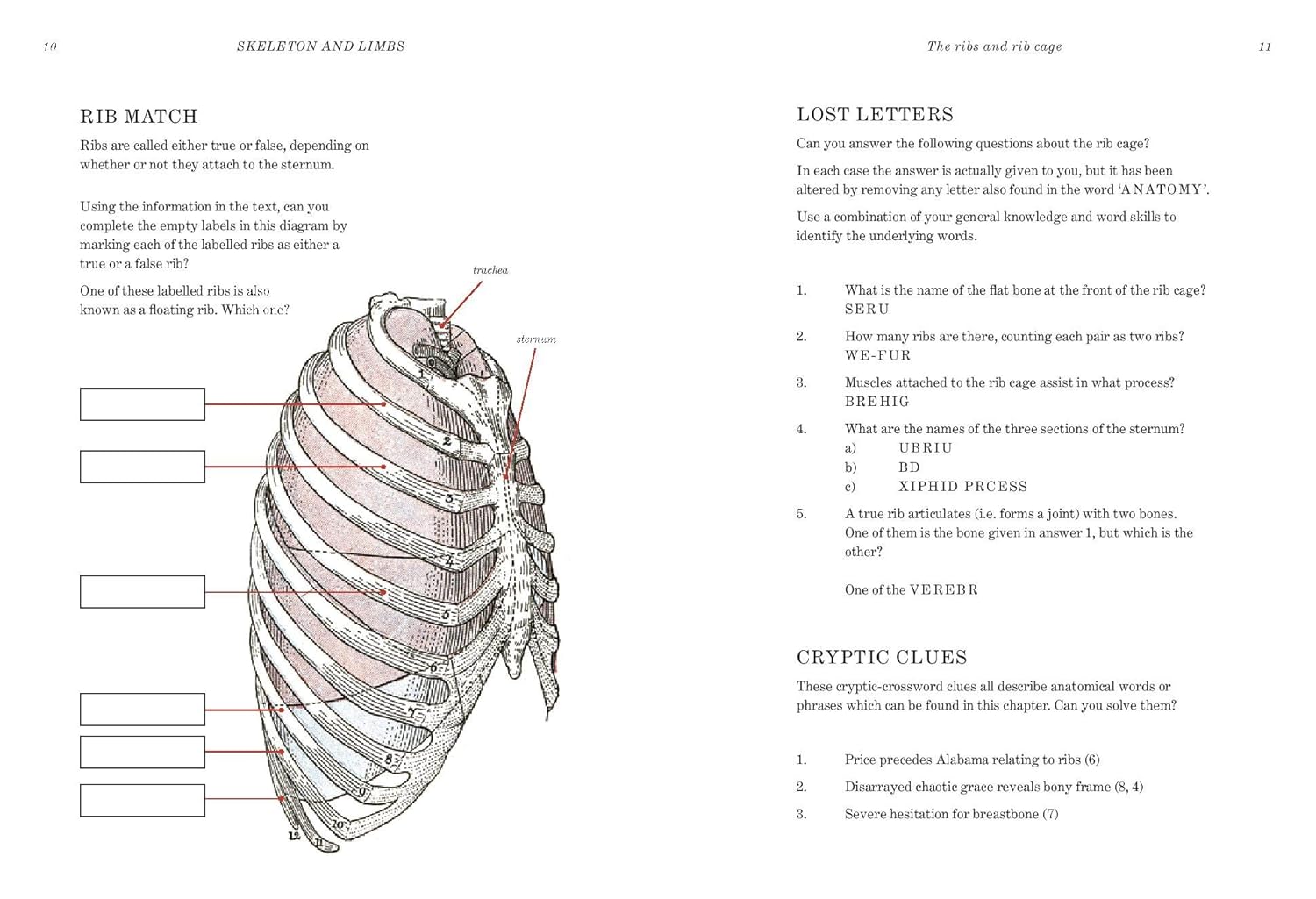 10 SKELETON AND LIMBS

RIB MATCH

Ribs are called either true or false, depending on whether or not they attach to the sternum.

Using the information in the text, can you complete the empty labels in this diagram by marking each of the labelled ribs as either a true or a false rib?

One of these labelled ribs is also known as a floating rib. Which one?

trachea

sternum

1
2
3
4
5
6
7
8
9
10
11
12

The ribs and rib cage 11

LOST LETTERS

Can you answer the following questions about the rib cage?

In each case the answer is actually given to you, but it has been altered by removing any letter also found in the word 'ANATOMY'.

Use a combination of your general knowledge and word skills to identify the underlying words.

1. What is the name of the flat bone at the front of the rib cage?
SERU

2. How many ribs are there, counting each pair as two ribs?
WE-FUR

3. Muscles attached to the rib cage assist in what process?
BREHIG

4. What are the names of the three sections of the sternum?
a) UBRIU
b) BD
c) XIPHID PRCESS

5. A true rib articulates (i.e. forms a joint) with two bones. One of them is the bone given in answer 1, but which is the other?

One of the VEREBR

CRYPTIC CLUES

These cryptic-crossword clues all describe anatomical words or phrases which can be found in this chapter. Can you solve them?

1. Price precedes Alabama relating to ribs (6)

2. Disarrayed chaotic grace reveals bony frame (8, 4)

3. Severe hesitation for breastbone (7)